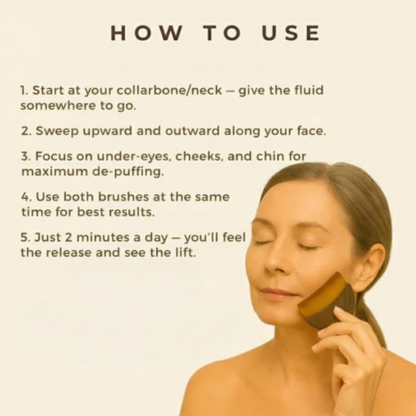 HOW TO USE

1. Start at your collarbone/neck — give the fluid somewhere to go.

2. Sweep upward and outward along your face.

3. Focus on under-eyes, cheeks, and chin for maximum de-puffing.

4. Use both brushes at the same time for best results.

5. Just 2 minutes a day — you'll feel the release and see the lift.